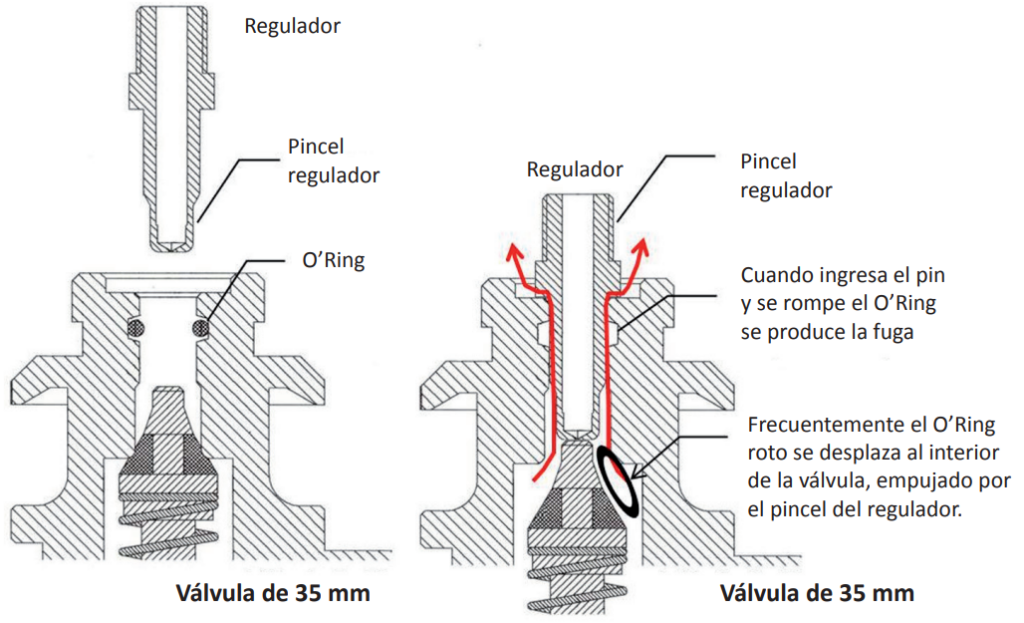 Regulador

Pincel regulador

O'Ring

Válvula de 35 mm

Regulador

Pincel regulador

Cuando ingresa el pin y se rompe el O'Ring se produce la fuga

Frecuentemente el O'Ring roto se desplaza al interior de la válvula, empujado por el pincel del regulador.

Válvula de 35 mm